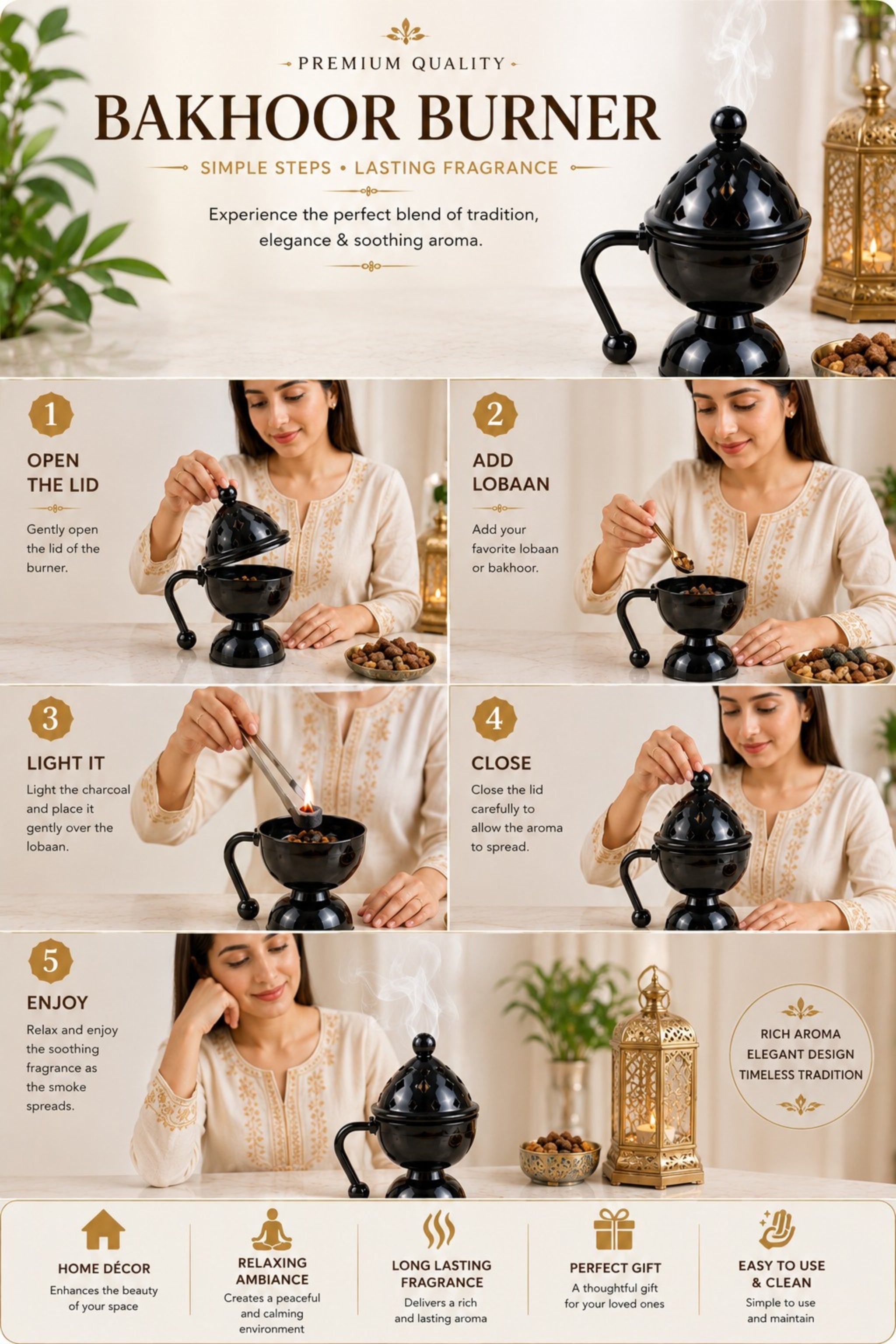 PREMIUM QUALITY

BAKHOOR BURNER

SIMPLE STEPS • LASTING FRAGRANCE

Experience the perfect blend of tradition, elegance & soothing aroma.

1

OPEN THE LID

Gently open the lid of the burner.

2

ADD LOBAAN

Add your favorite lobaan or bakhoor.

3

LIGHT IT

Light the charcoal and place it gently over the lobaan.

4

CLOSE

Close the lid carefully to allow the aroma to spread.

5

ENJOY

Relax and enjoy the soothing fragrance as the smoke spreads.

RICH AROMA
ELEGANT DESIGN
TIMELESS TRADITION

HOME DÉCOR
Enhances the beauty of your space

RELAXING AMBIANCE
Creates a peaceful and calming environment

LONG LASTING FRAGRANCE
Delivers a rich and lasting aroma

PERFECT GIFT
A thoughtful gift for your loved ones

EASY TO USE & CLEAN
Simple to use and maintain